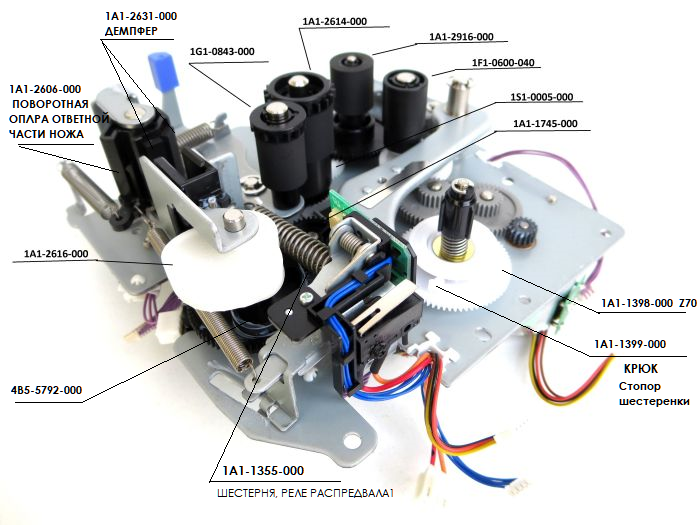 1A1-2631-000
ДЕМПФЕР

1A1-2614-000

1A1-2916-000

1G1-0843-000

1F1-0600-040

1A1-2606-000
ПОВОРОТНАЯ
ОПЛРА ОТВЕТНОЙ
ЧАСТИ НОЖА

1S1-0005-000

1A1-1745-000

1A1-2616-000

1A1-1398-000 Z70

1A1-1399-000

КРЮК
Стопор
шестеренки

4B5-5792-000

1A1-1355-000
ШЕСТЕРНЯ, РЕЛЕ РАСПРЕДВАЛА1